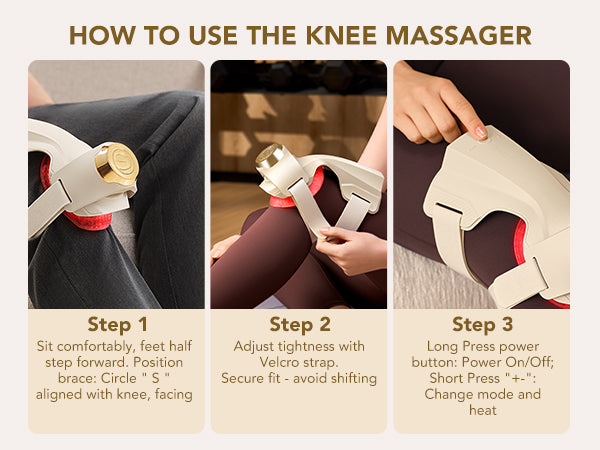 HOW TO USE THE KNEE MASSAGER

Step 1
Sit comfortably, feet half step forward. Position brace: Circle " S " aligned with knee, facing

Step 2
Adjust tightness with Velcro strap.
Secure fit - avoid shifting

Step 3
Long Press power button: Power On/Off; Short Press "+-": Change mode and heat